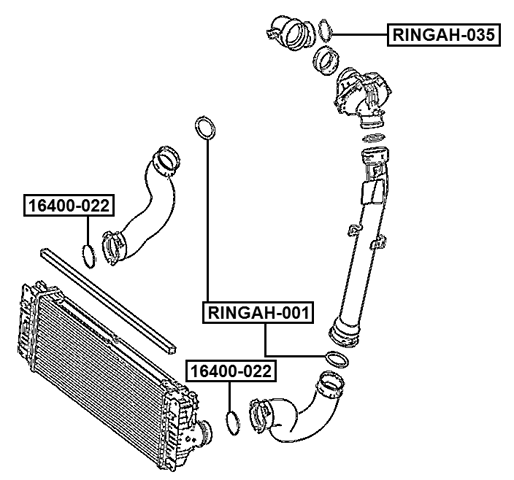 RINGAH-035

16400-022

RINGAH-001

16400-022