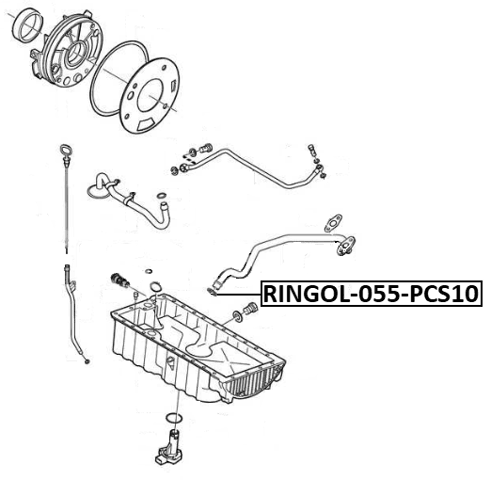 RINGOL-055-PCS10