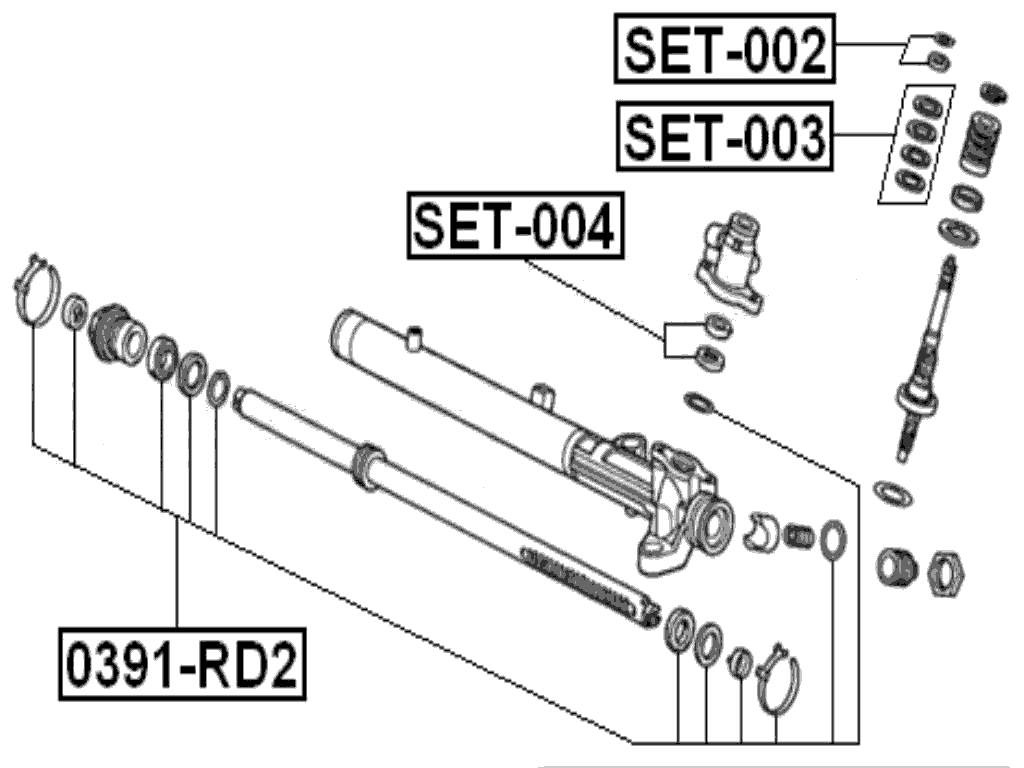 SET-002
SET-003
SET-004
0391-RD2