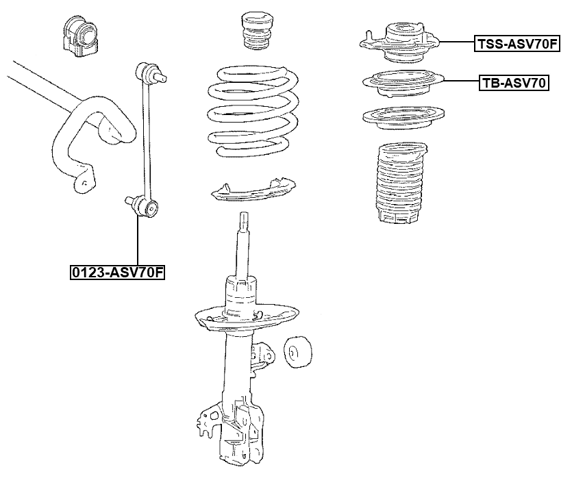 TSS-ASV70F
TB-ASV70
0123-ASV70F