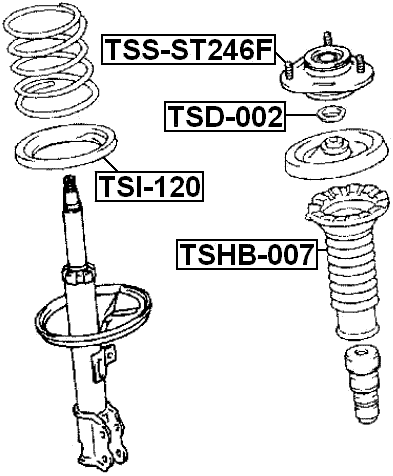 TSS-ST246F
TSD-002
TSI-120
TSHB-007